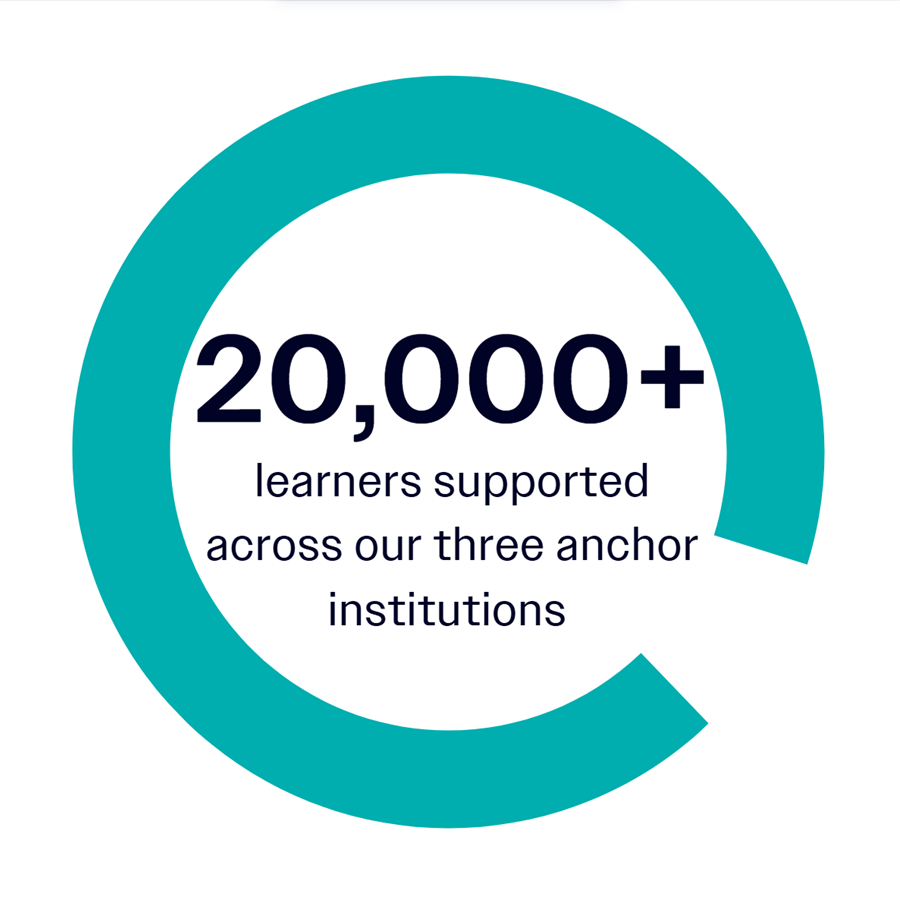 20,000+

learners supported across our three anchor institutions