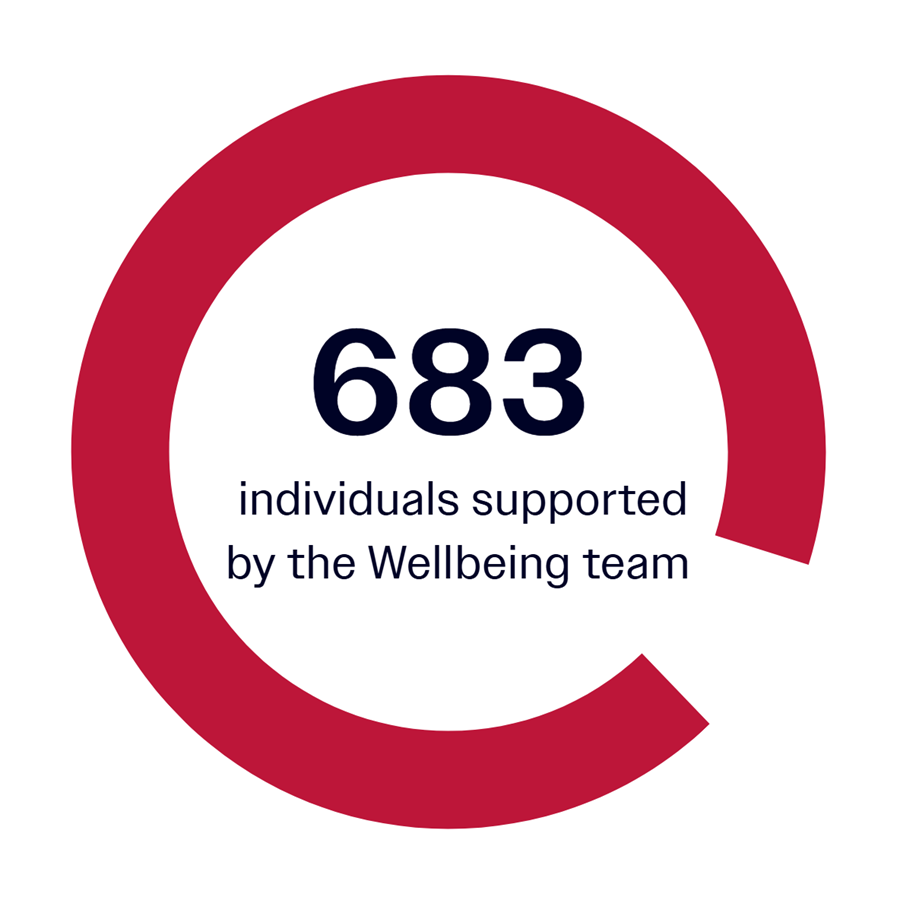 683

individuals supported by the Wellbeing team