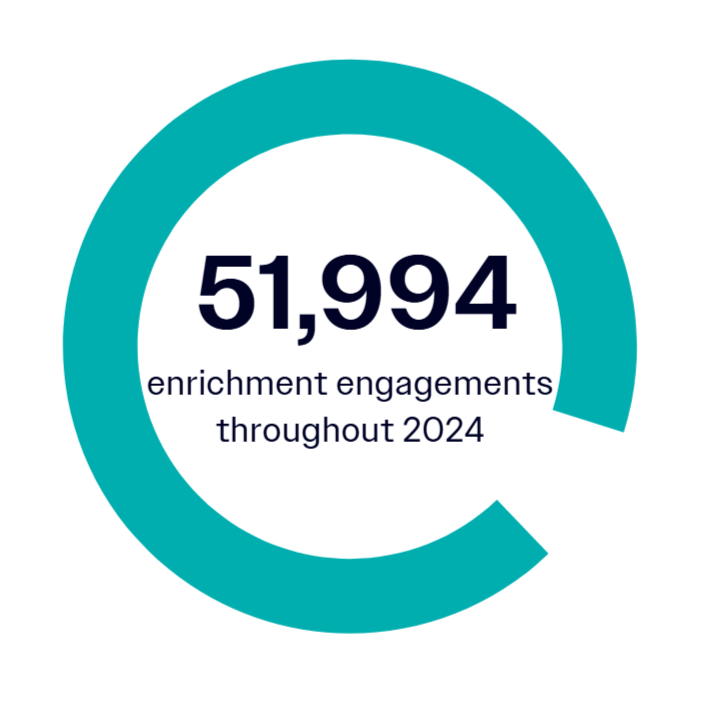 51,994

enrichment engagements throughout 2024